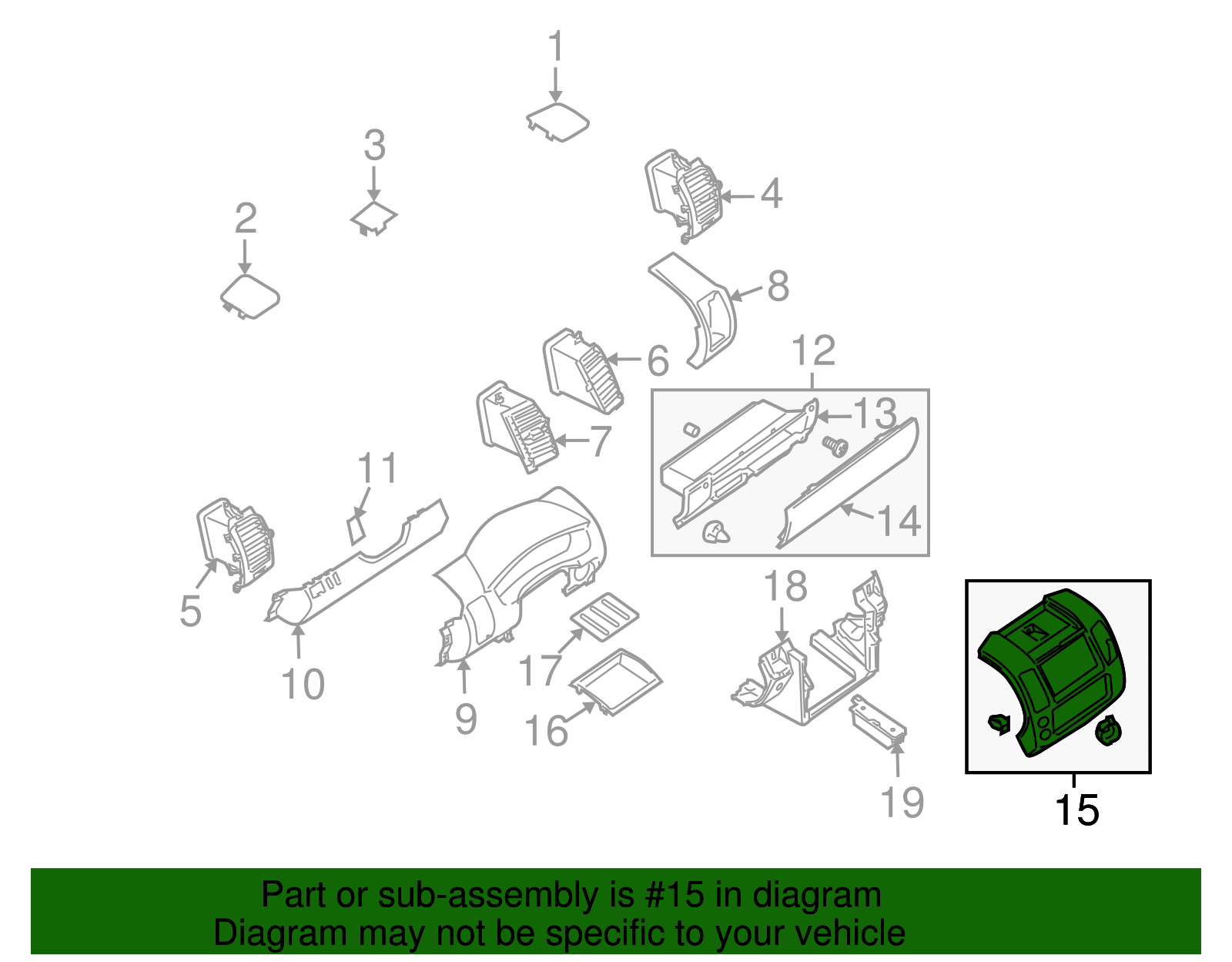 1
3
2
4
8
6
12
13
7
11
14
5
10
9
17
16
18
19
15

Part or sub-assembly is #15 in diagram
Diagram may not be specific to your vehicle