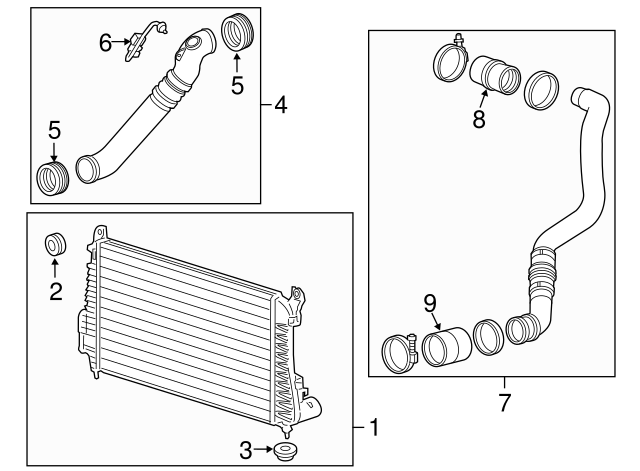 6
5
4
5
8
2
9
7
1
3