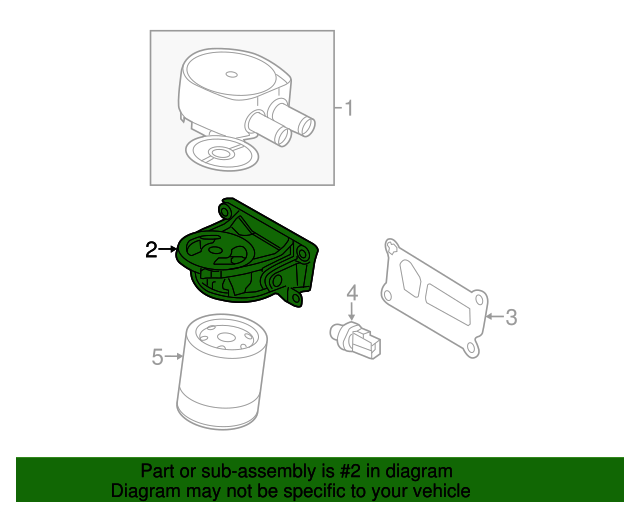 1
2
4
3
5

Part or sub-assembly is #2 in diagram
Diagram may not be specific to your vehicle