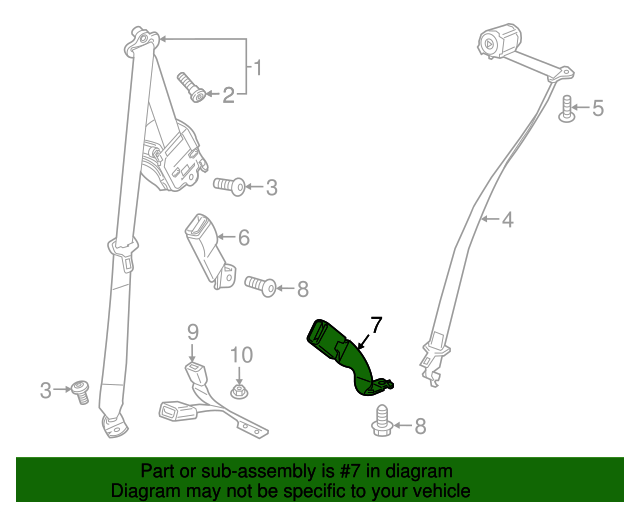 1
2
5
3
4
6
8
7
9
10
3
8

Part or sub-assembly is #7 in diagram
Diagram may not be specific to your vehicle