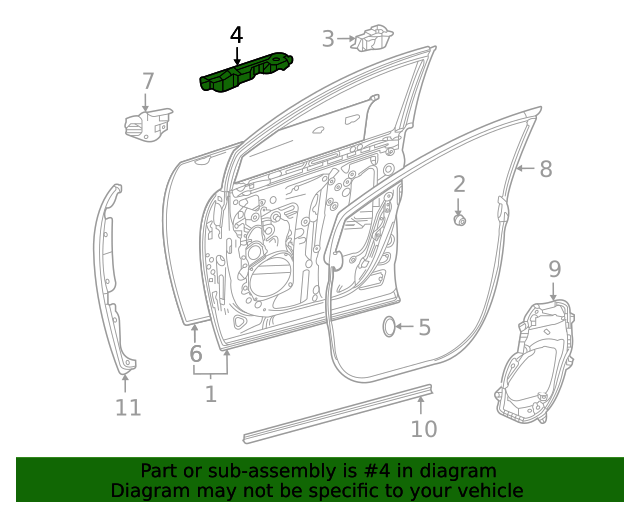 4
3
7
8
2
9
5
6
1
11
10

Part or sub-assembly is #4 in diagram
Diagram may not be specific to your vehicle