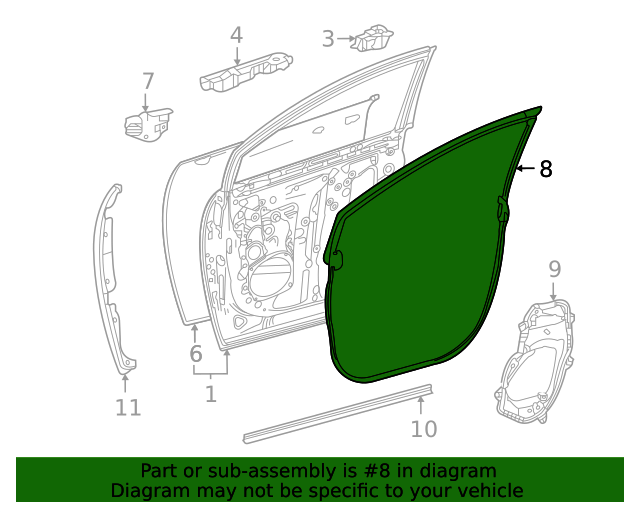 4
3
7
8
9
6
1
11
10

Part or sub-assembly is #8 in diagram
Diagram may not be specific to your vehicle