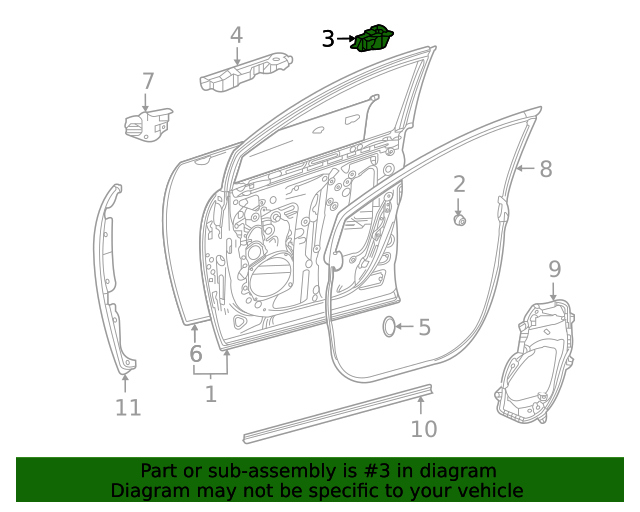 4

3

7

8

2

9

5

6

1

11

10

Part or sub-assembly is #3 in diagram
Diagram may not be specific to your vehicle