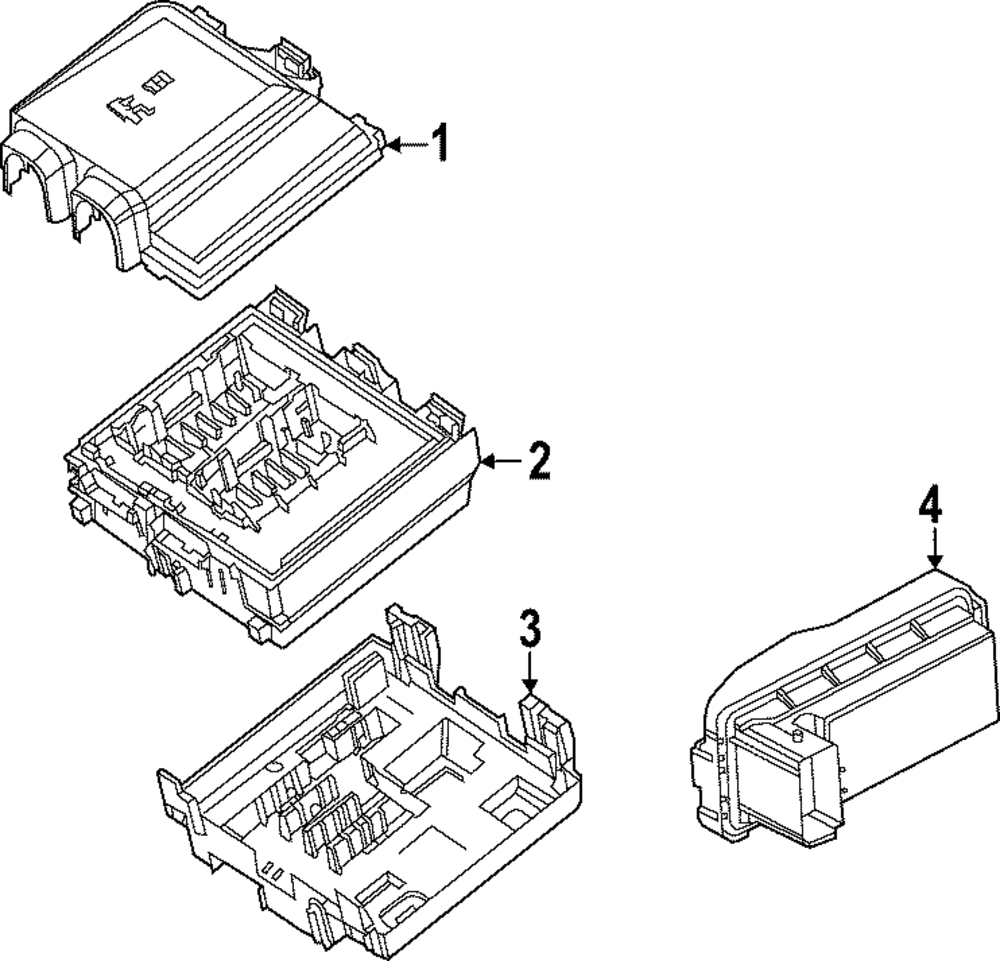 1

2

3

4