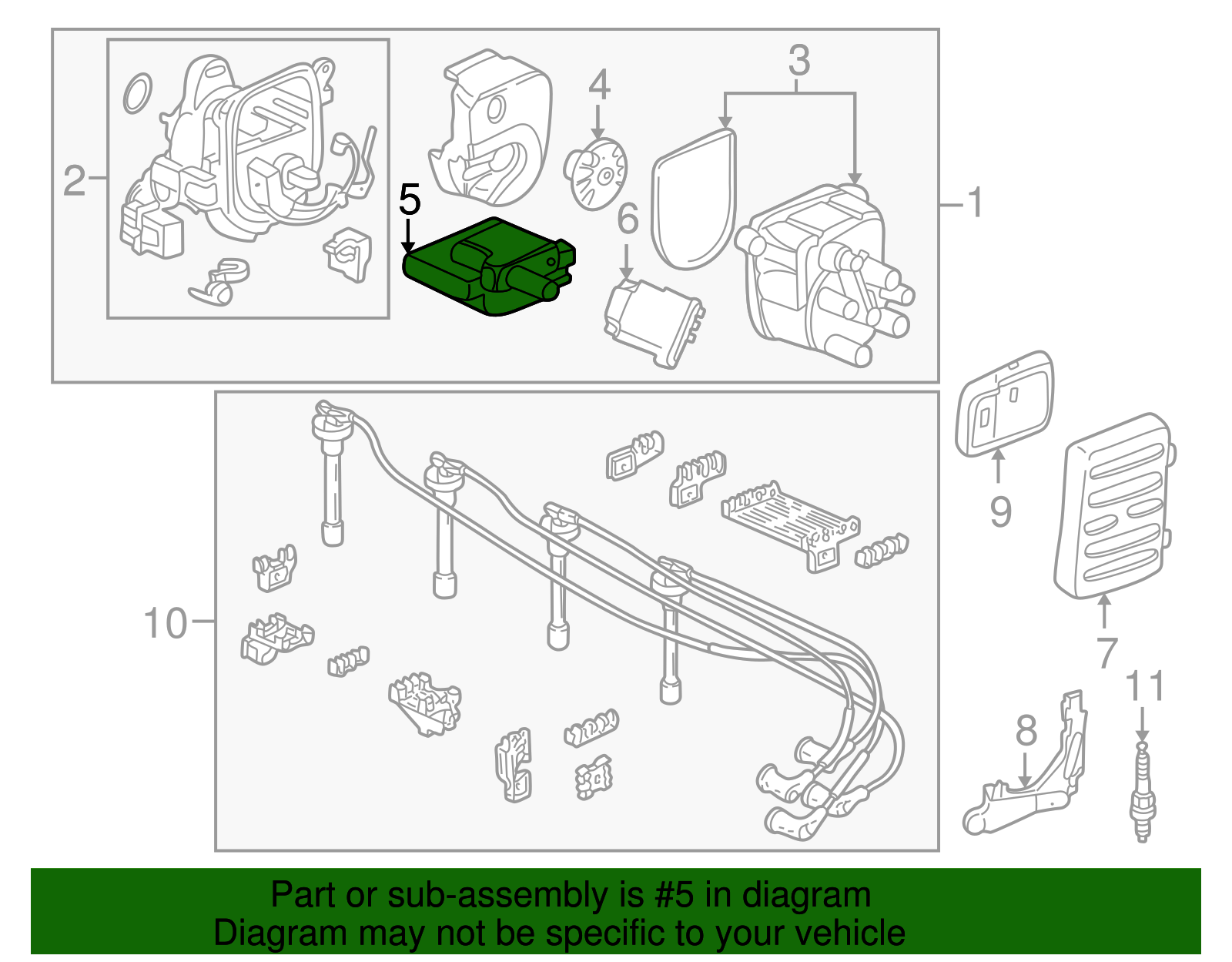 3
4
2
5
6
1
9
10
7
11
8

Part or sub-assembly is #5 in diagram
Diagram may not be specific to your vehicle