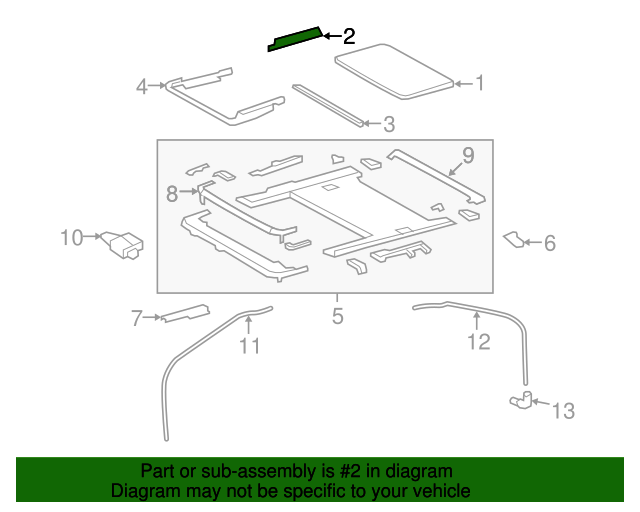 2
1
4
3
9
8
10
6
5
7
11
12
13

Part or sub-assembly is #2 in diagram
Diagram may not be specific to your vehicle