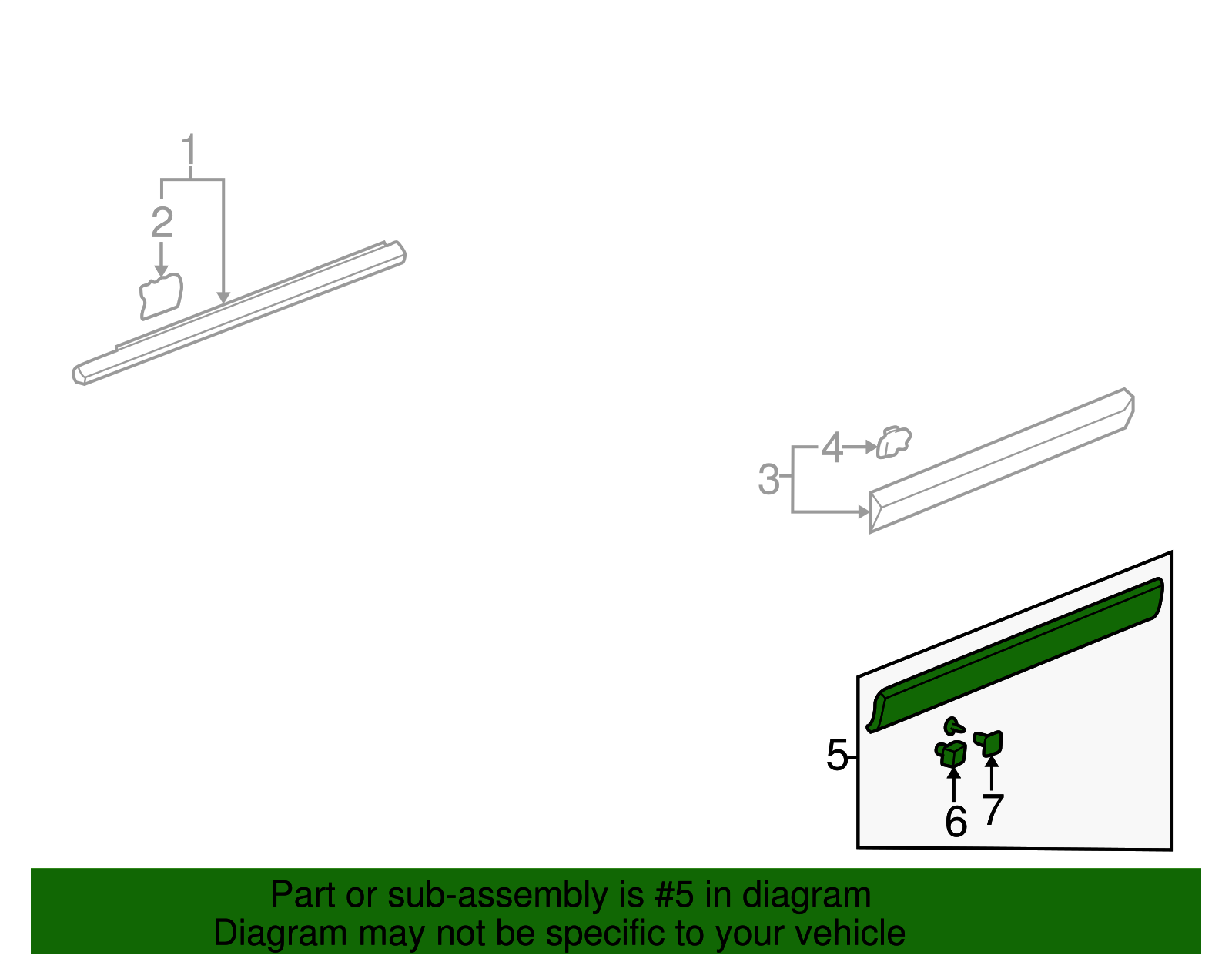 1
2
4
3
5
6
7

Part or sub-assembly is #5 in diagram
Diagram may not be specific to your vehicle