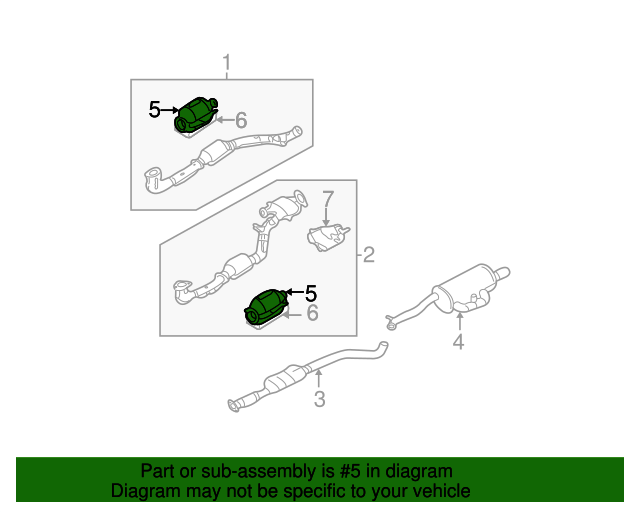 1
5
6
7
2
5
6
4
3

Part or sub-assembly is #5 in diagram
Diagram may not be specific to your vehicle