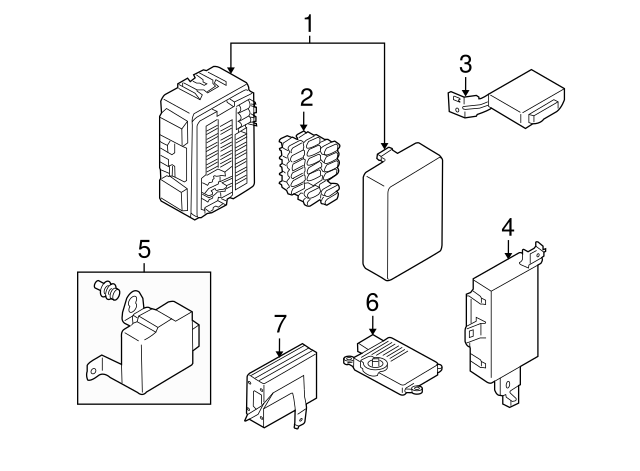 1
2
3
4
5
6
7