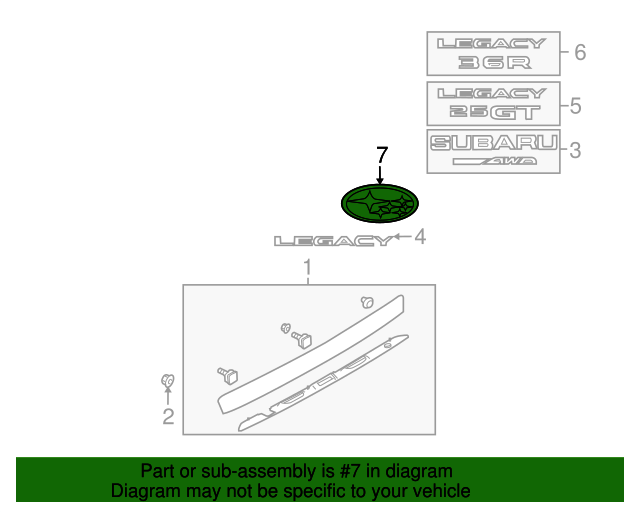 LEGACY
36R
6

LEGACY
25GT
5

SUBARU
AWD
3

7

LEGACY
4

1

2

Part or sub-assembly is #7 in diagram
Diagram may not be specific to your vehicle