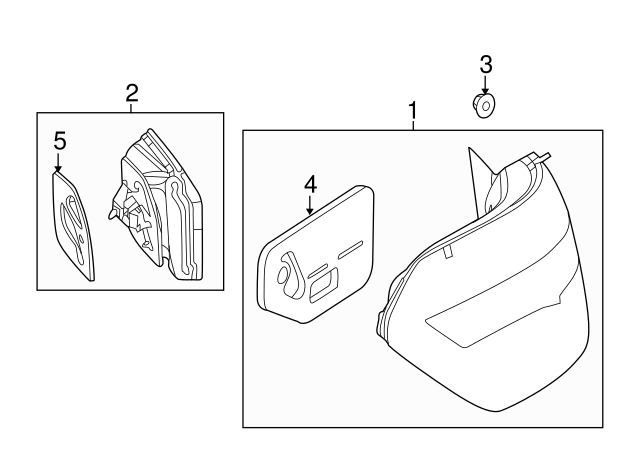 2
5
3
1
4