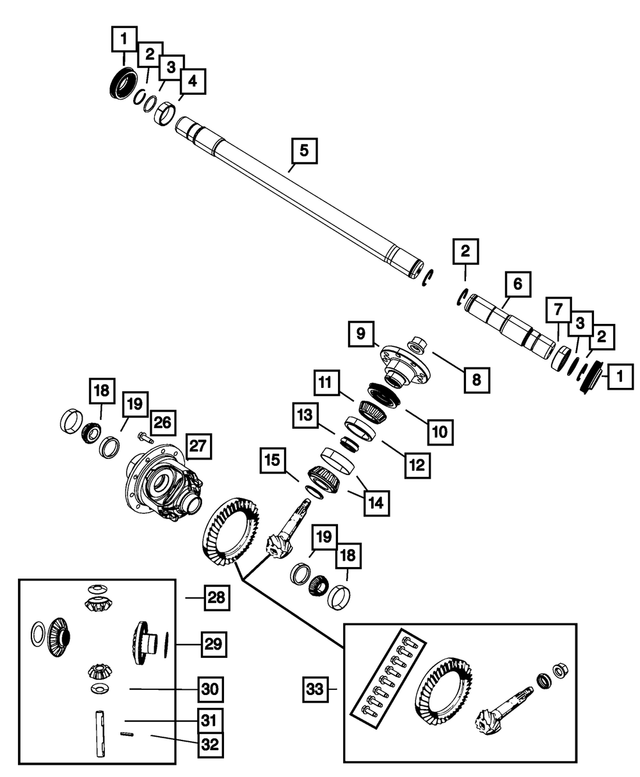 1
2
3
4
5
2
6
7
3
2
1
9
8
11
10
13
12
15
14
18
19
26
27
19
18
28
29
30
31
32
33