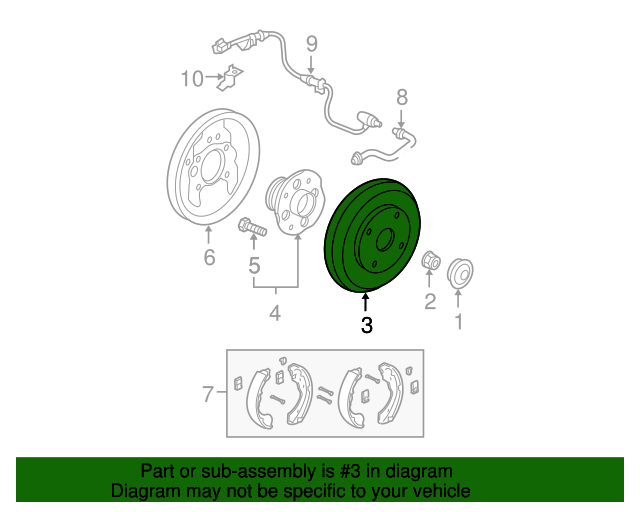 9
10
8
6
5
4
3
2
1
7

Part or sub-assembly is #3 in diagram
Diagram may not be specific to your vehicle