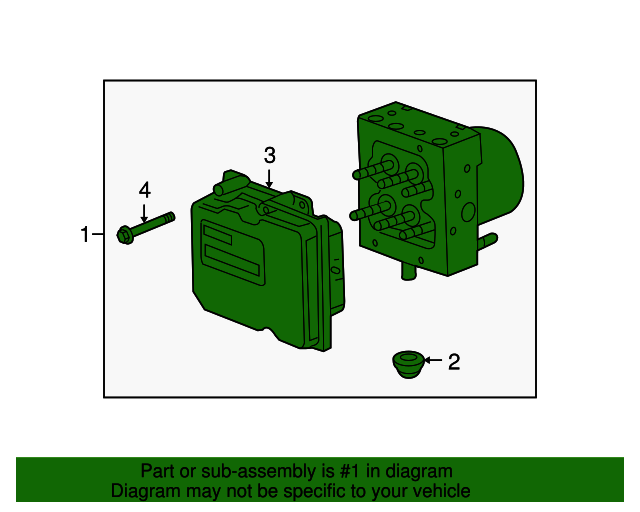 3
4
1
2

Part or sub-assembly is #1 in diagram
Diagram may not be specific to your vehicle