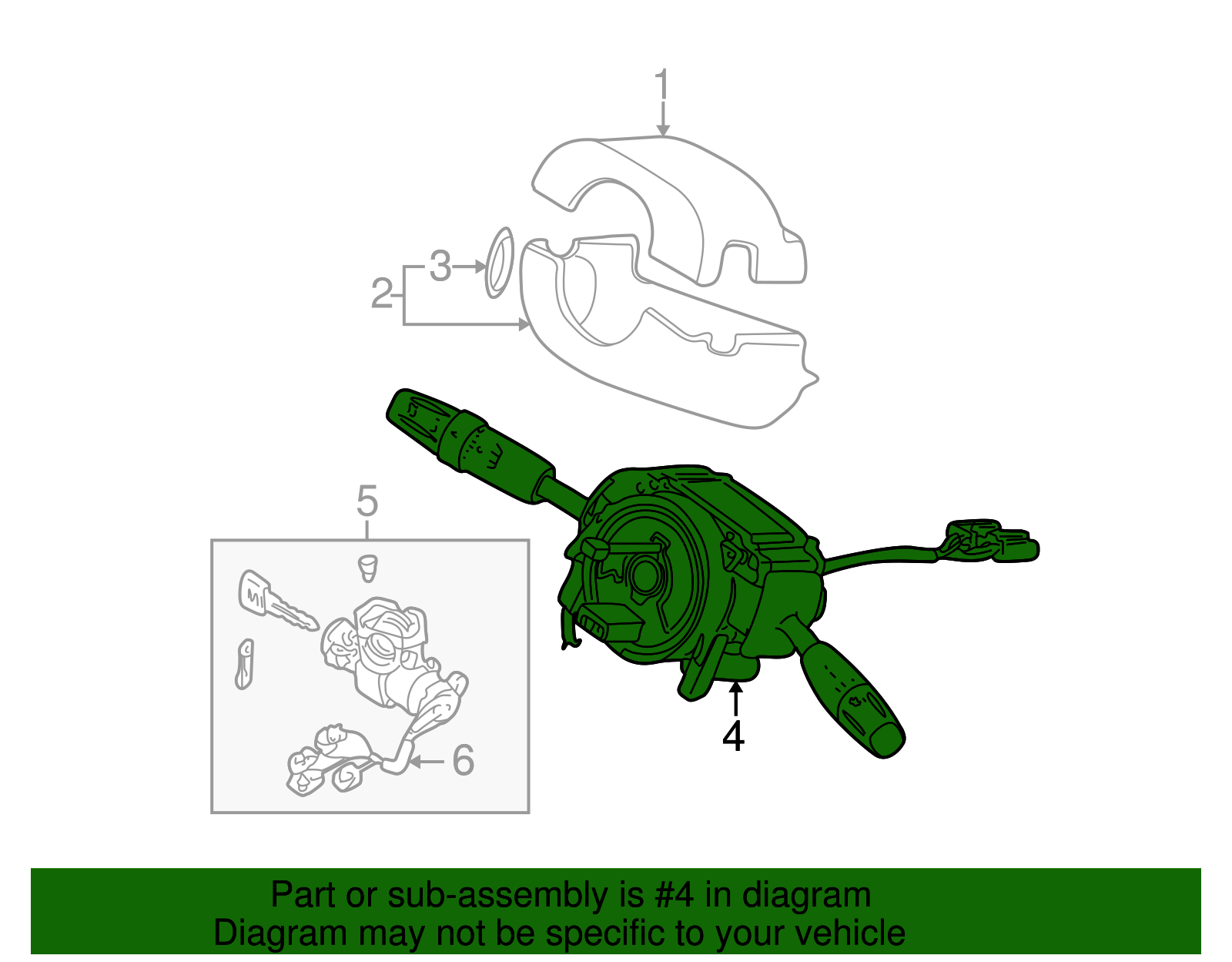 1
3
2
5
6
4
Part or sub-assembly is #4 in diagram
Diagram may not be specific to your vehicle