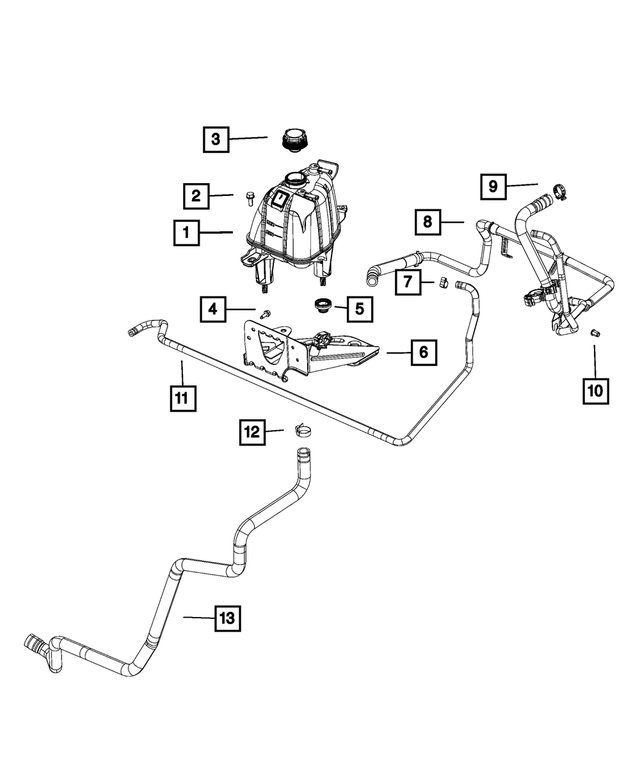 3
2
1
9
8
7
4
5
6
11
10
12
13