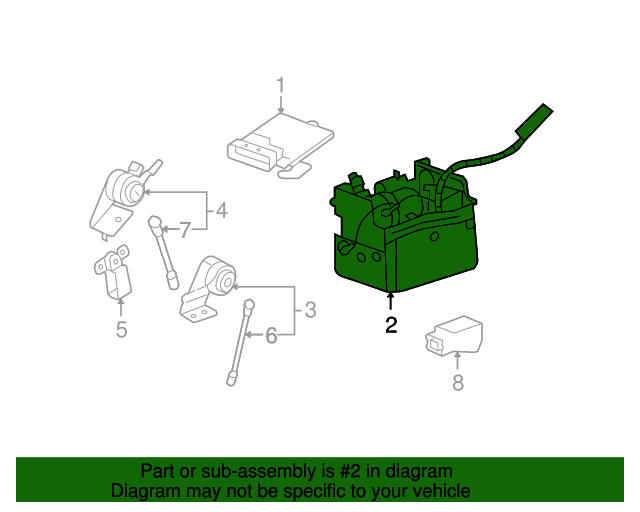 1
4
7
5
3
6
2
8

Part or sub-assembly is #2 in diagram
Diagram may not be specific to your vehicle