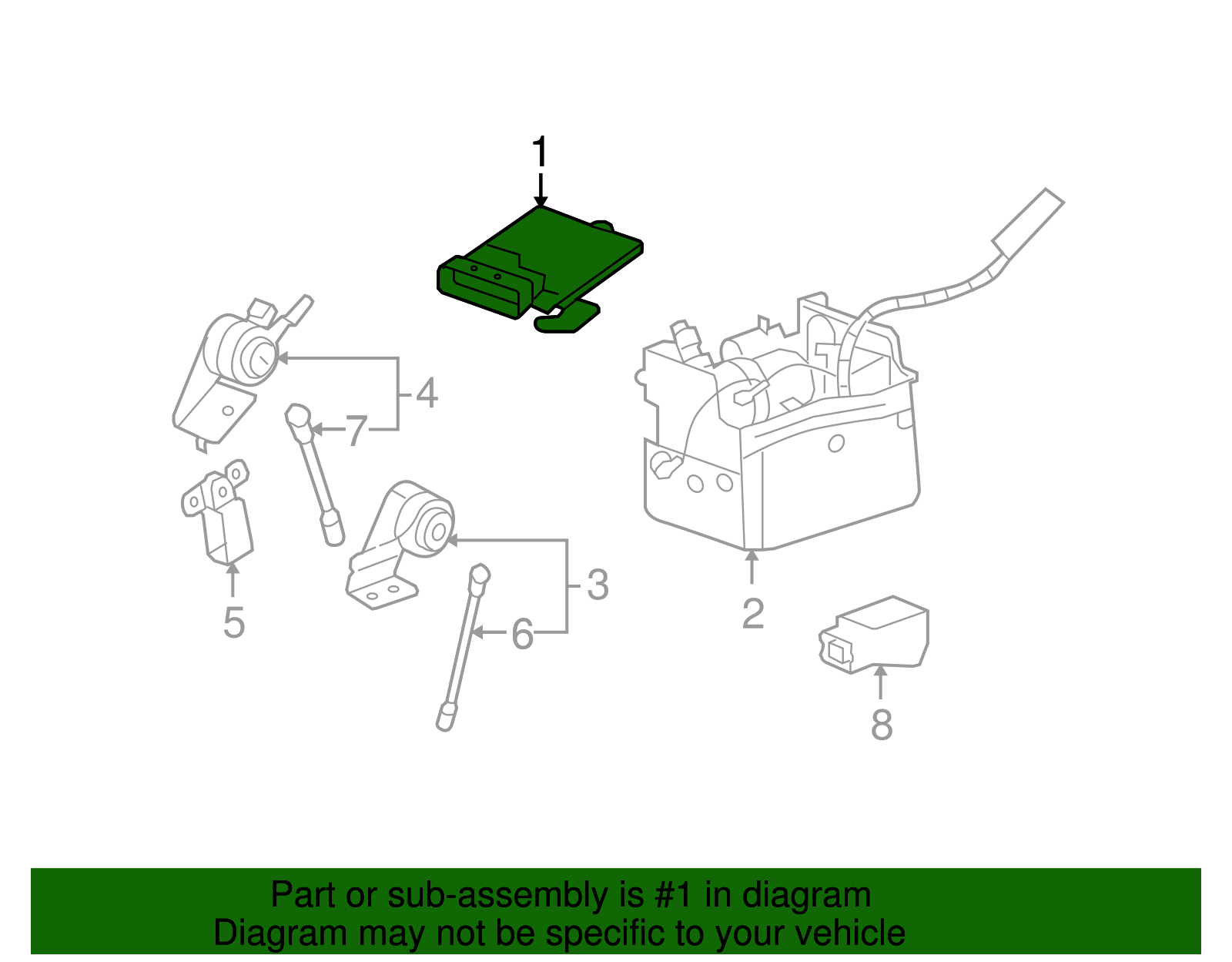 1
4
7
5
3
6
2
8

Part or sub-assembly is #1 in diagram
Diagram may not be specific to your vehicle