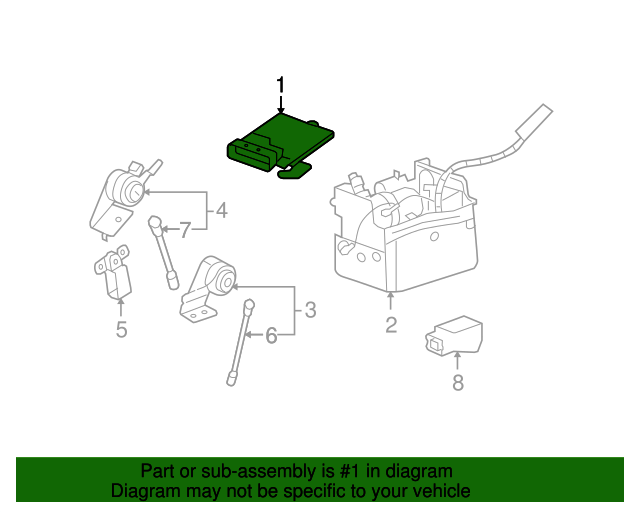 1
4
7
5
3
6
2
8

Part or sub-assembly is #1 in diagram
Diagram may not be specific to your vehicle