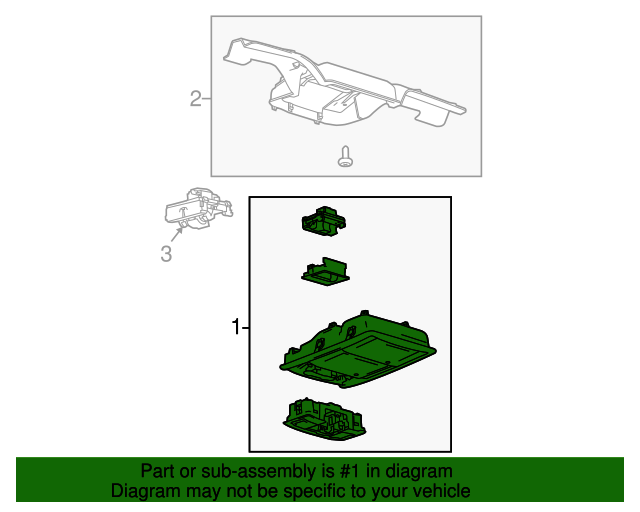 2

3

1

Part or sub-assembly is #1 in diagram
Diagram may not be specific to your vehicle