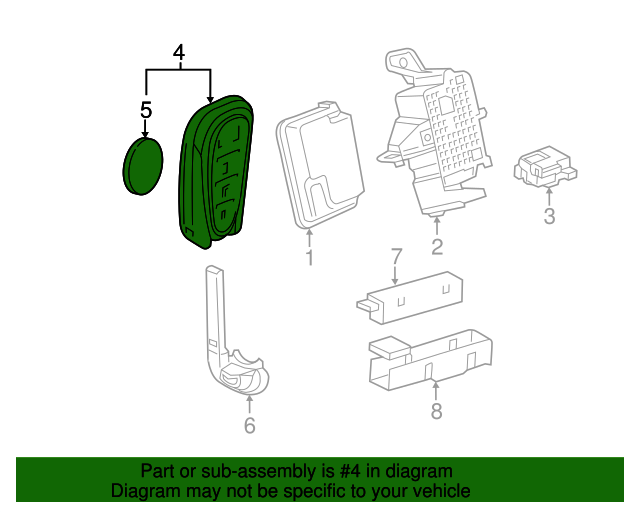 4
5
1
2
3
7
6
8

Part or sub-assembly is #4 in diagram
Diagram may not be specific to your vehicle