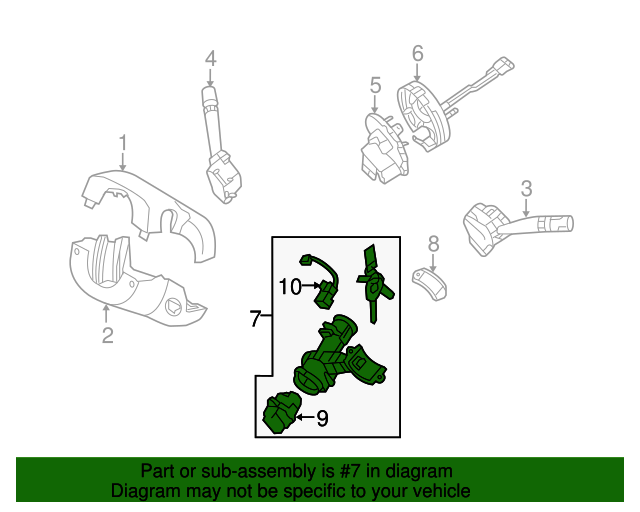 4
6
5
1
3
8
10
7
2
9

Part or sub-assembly is #7 in diagram
Diagram may not be specific to your vehicle