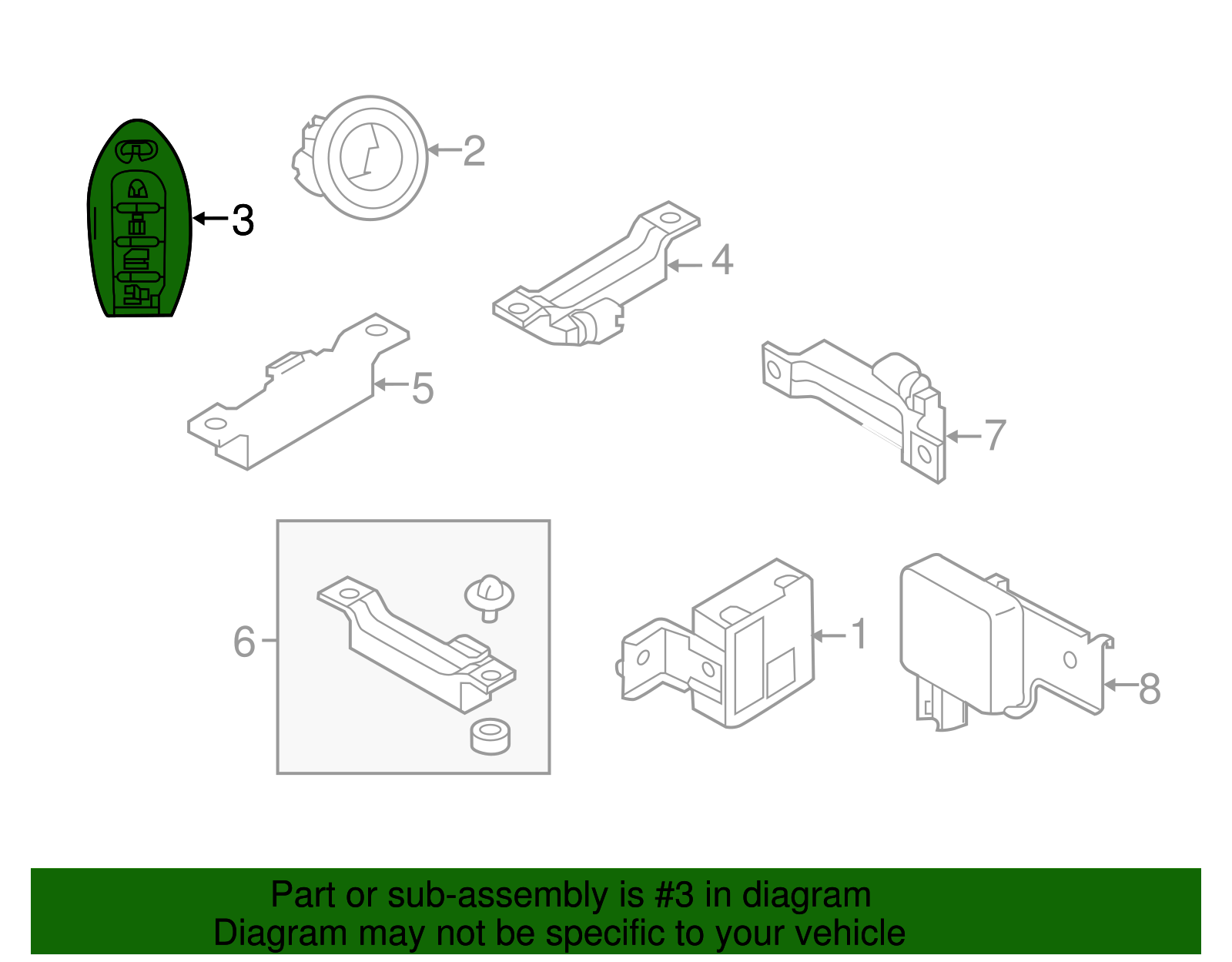 3
2
4
5
7
6
1
8

Part or sub-assembly is #3 in diagram
Diagram may not be specific to your vehicle