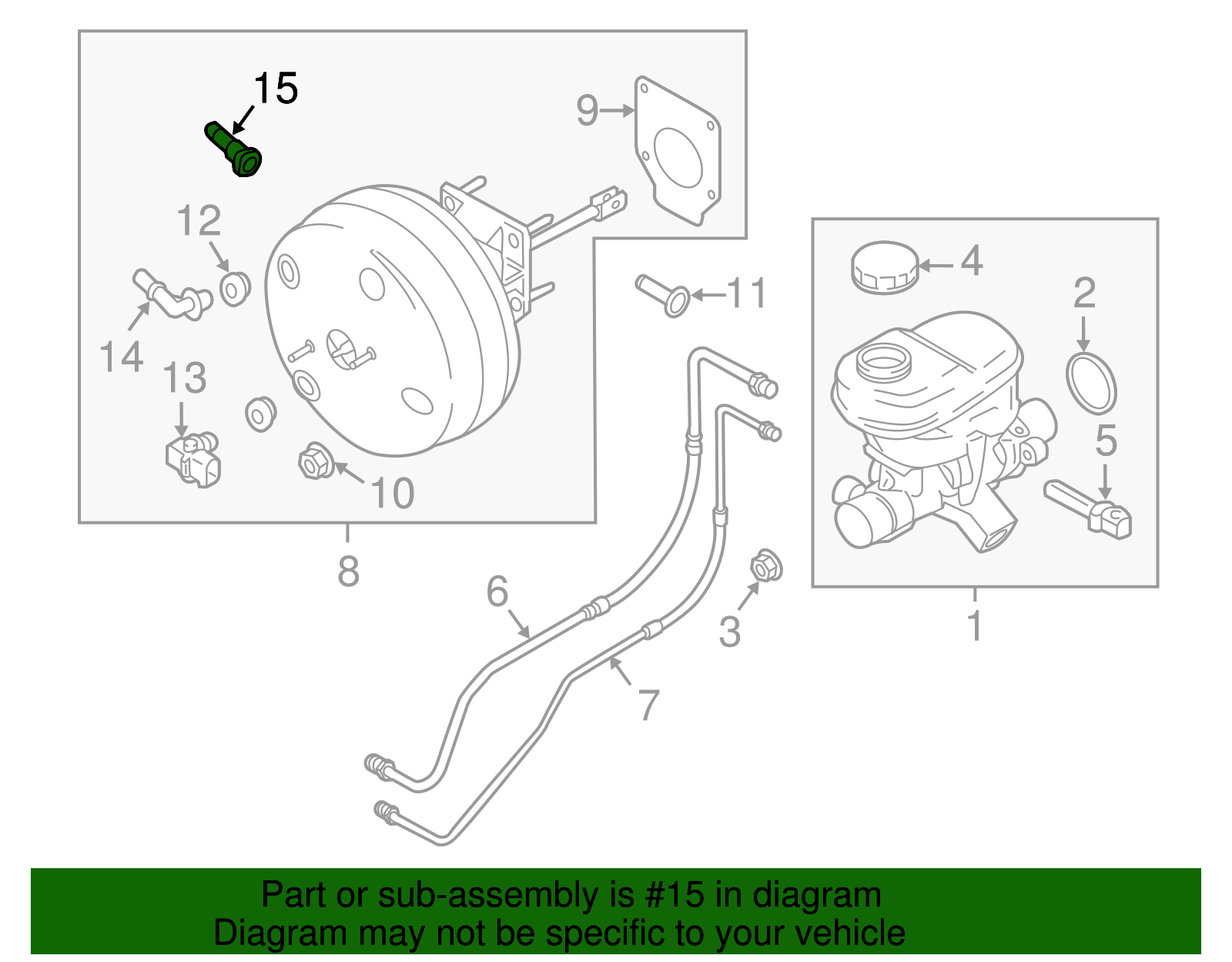 15
9
12
14
13
10
8
11
4
2
5
1
6
3
7

Part or sub-assembly is #15 in diagram
Diagram may not be specific to your vehicle