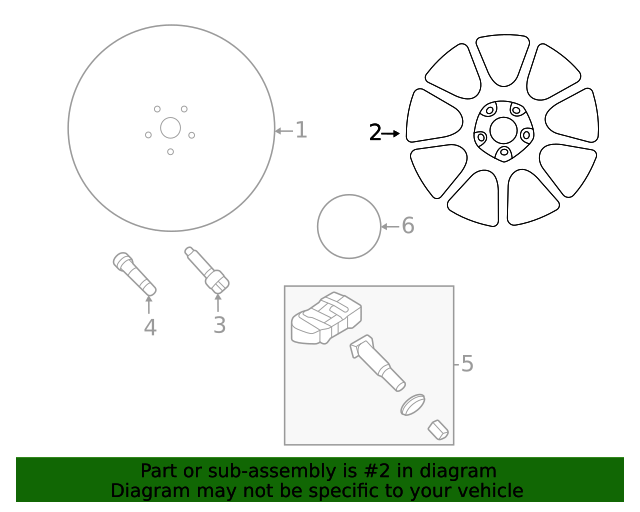 1
2
6
4
3
5

Part or sub-assembly is #2 in diagram
Diagram may not be specific to your vehicle