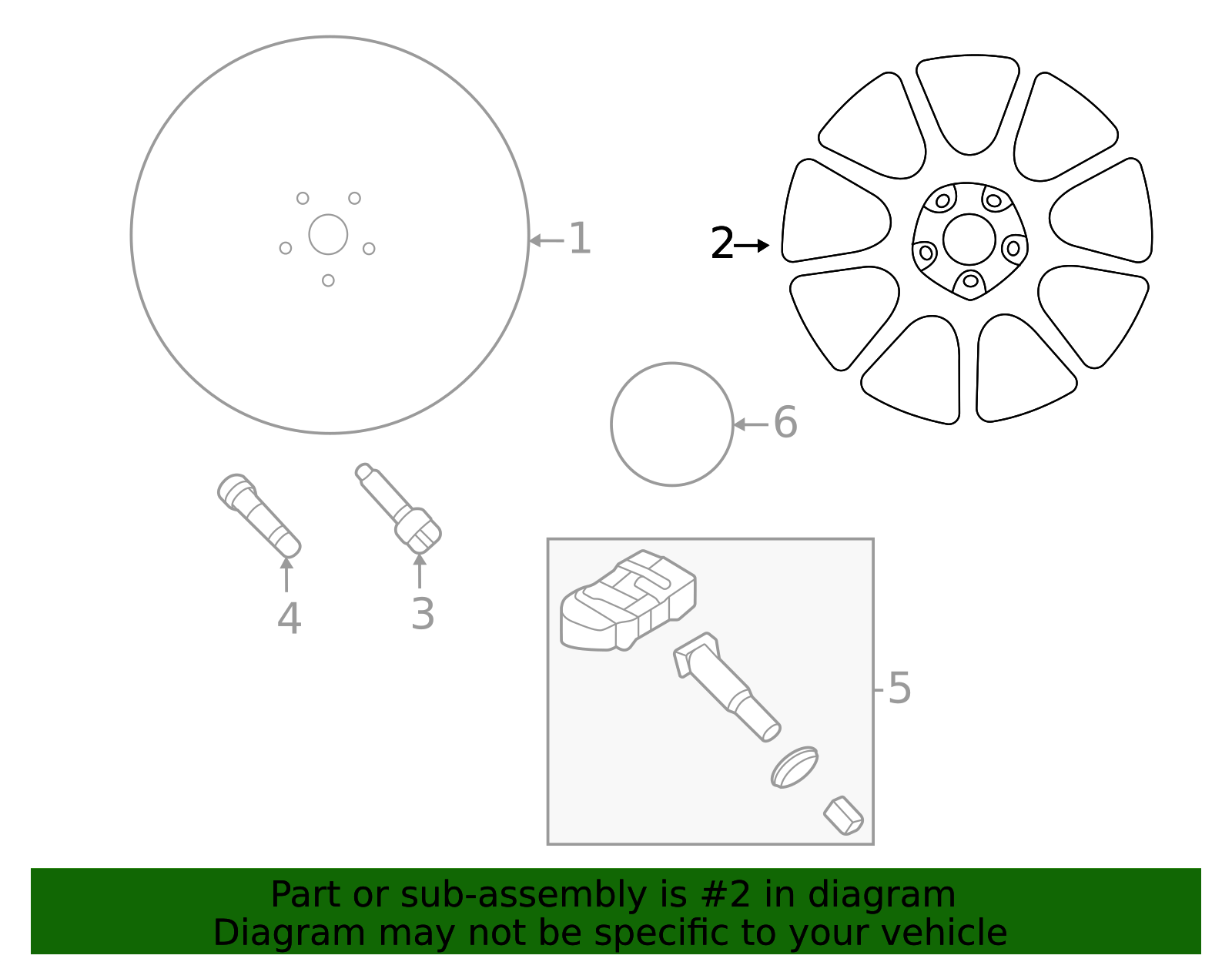 1

2

6

4

3

5

Part or sub-assembly is #2 in diagram
Diagram may not be specific to your vehicle