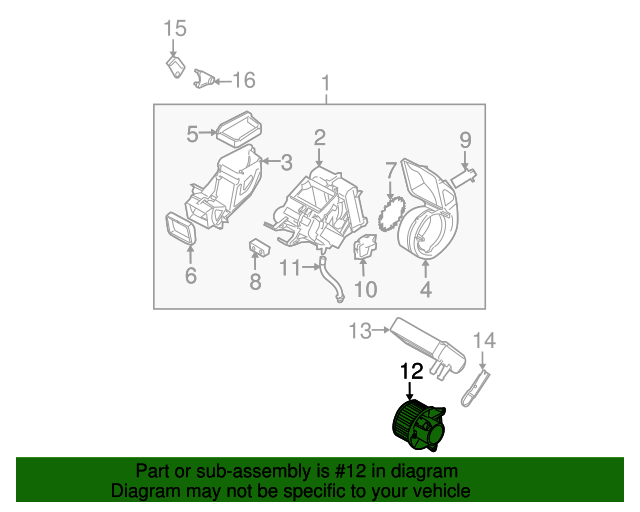 15
16
1
5
3
2
9
7
6
8
11
10
4
13
14
12

Part or sub-assembly is #12 in diagram
Diagram may not be specific to your vehicle