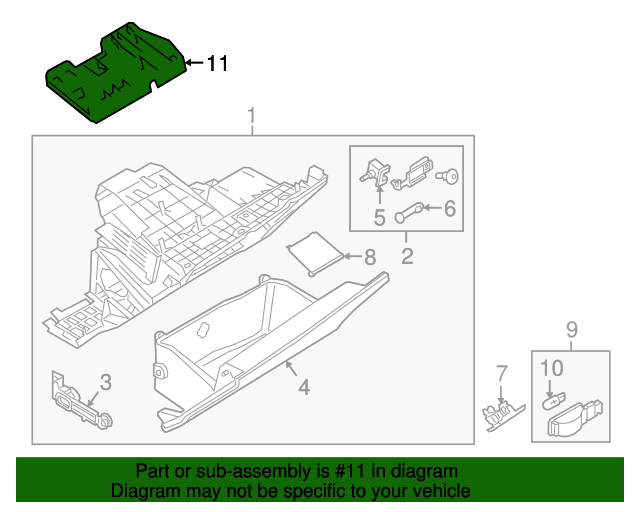 11
1
5
6
2
8
3
4
9
7
10
Part or sub-assembly is #11 in diagram
Diagram may not be specific to your vehicle