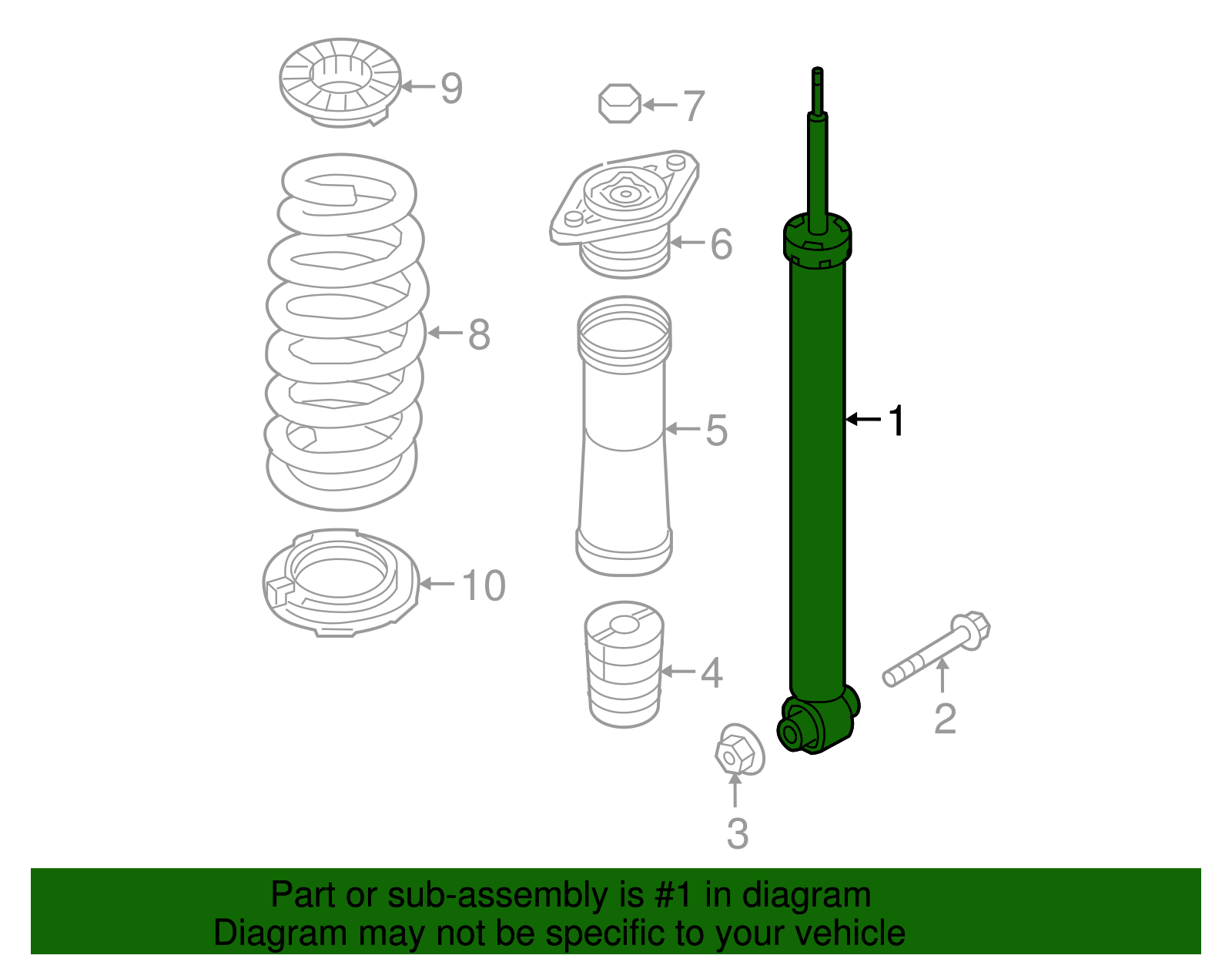 9
7
6
8
5
1
10
4
2
3

Part or sub-assembly is #1 in diagram
Diagram may not be specific to your vehicle