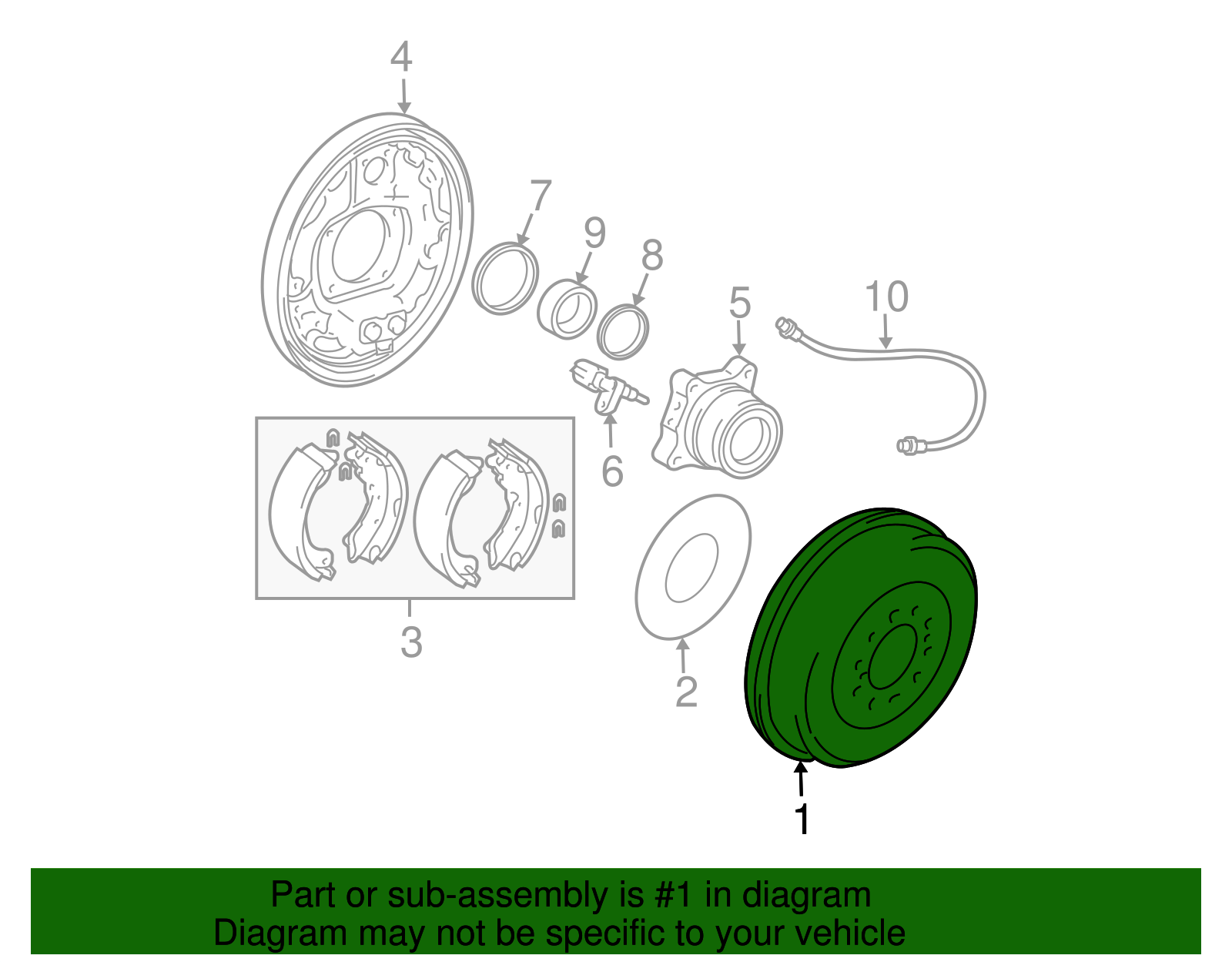 4
7
9
8
5
10
6
3
2
1
Part or sub-assembly is #1 in diagram
Diagram may not be specific to your vehicle