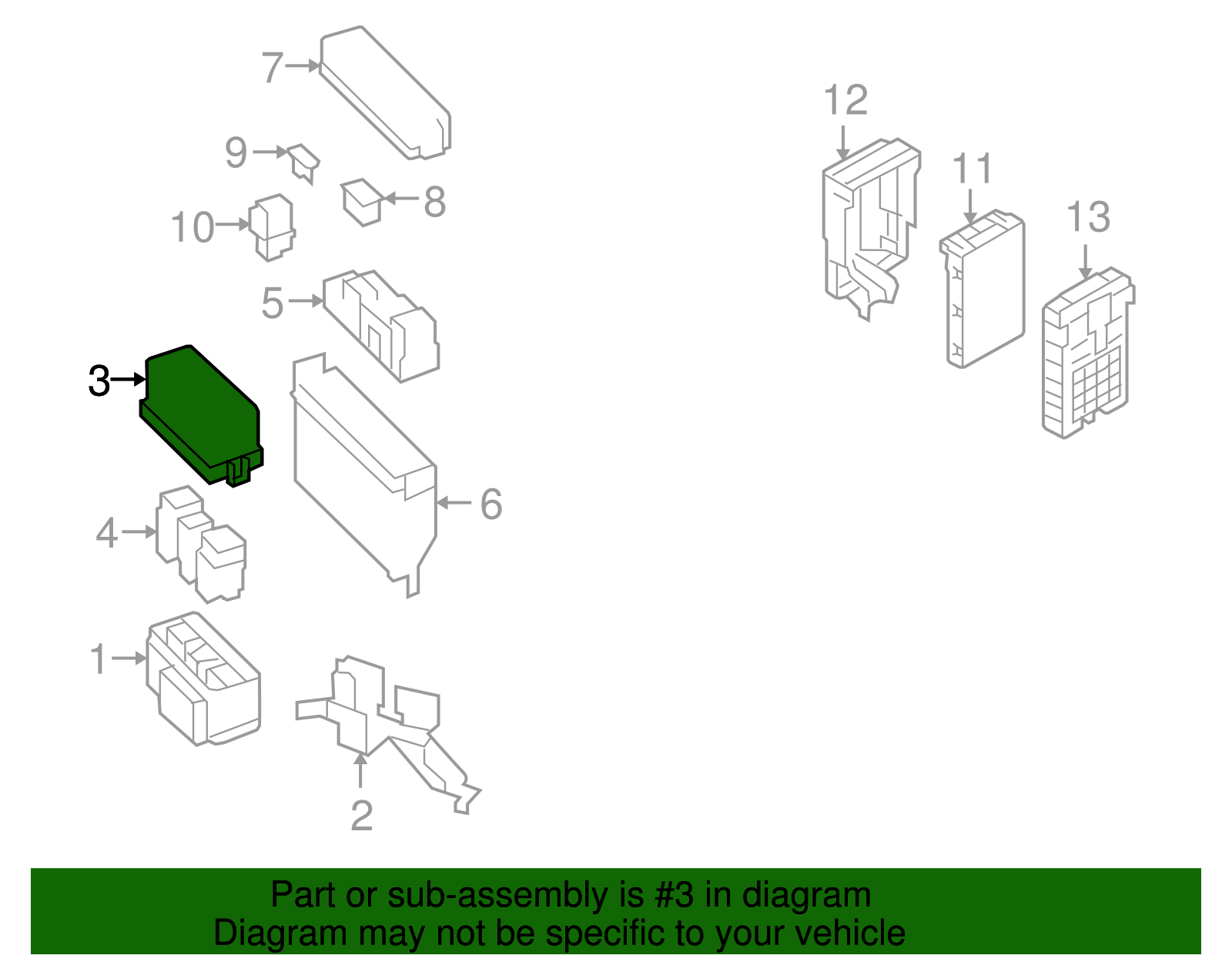 7
9
8
10
5
3
6
4
1
2
12
11
13

Part or sub-assembly is #3 in diagram
Diagram may not be specific to your vehicle