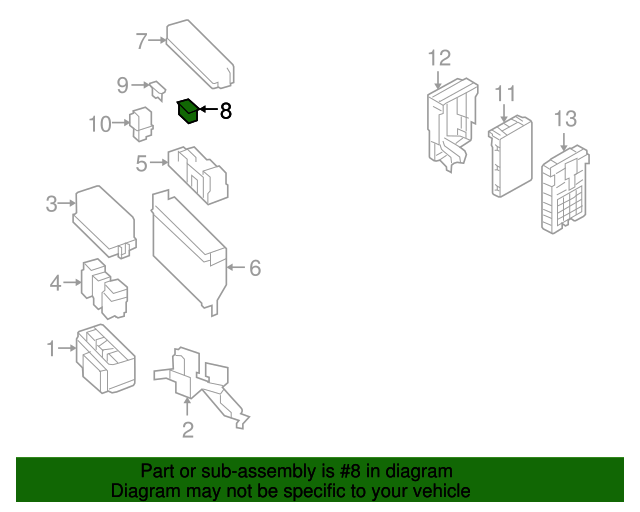 7
9
8
10
5
3
6
4
1
2
12
11
13

Part or sub-assembly is #8 in diagram
Diagram may not be specific to your vehicle