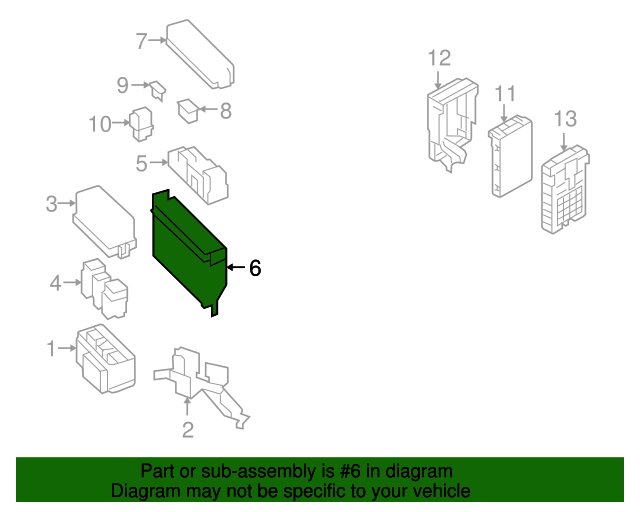 7
9
8
10
5
3
6
4
1
2
12
11
13

Part or sub-assembly is #6 in diagram
Diagram may not be specific to your vehicle