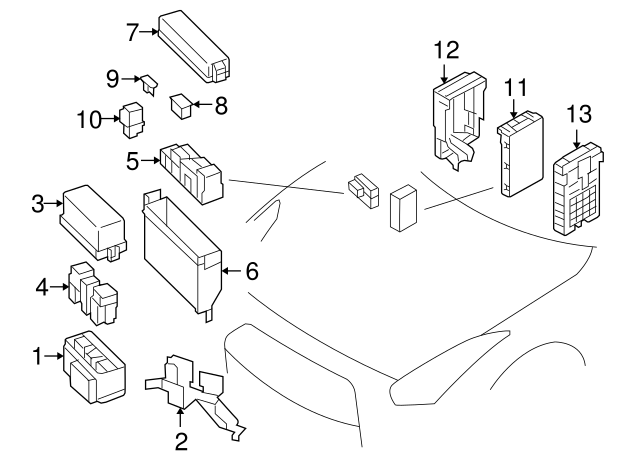 7
9
8
10
5
3
6
4
1
2
12
11
13