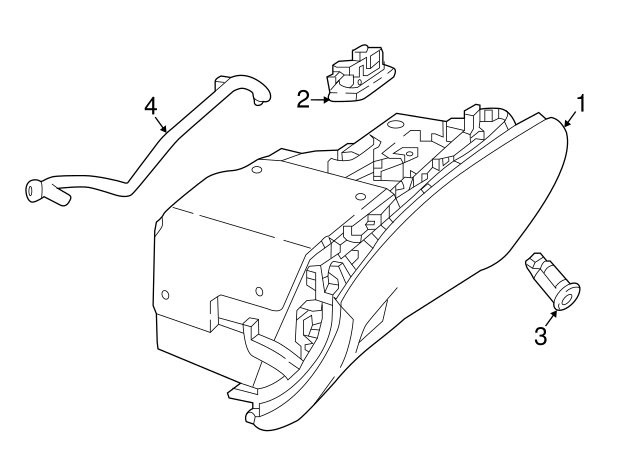 4
2
1
3