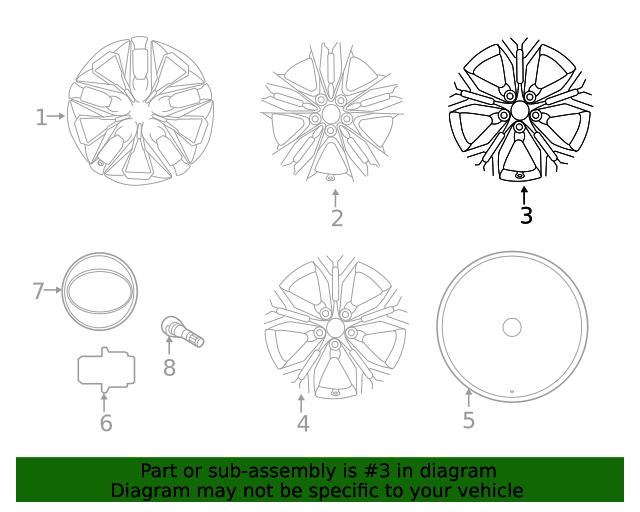 1
2
3
7
8
6
4
5

Part or sub-assembly is #3 in diagram
Diagram may not be specific to your vehicle