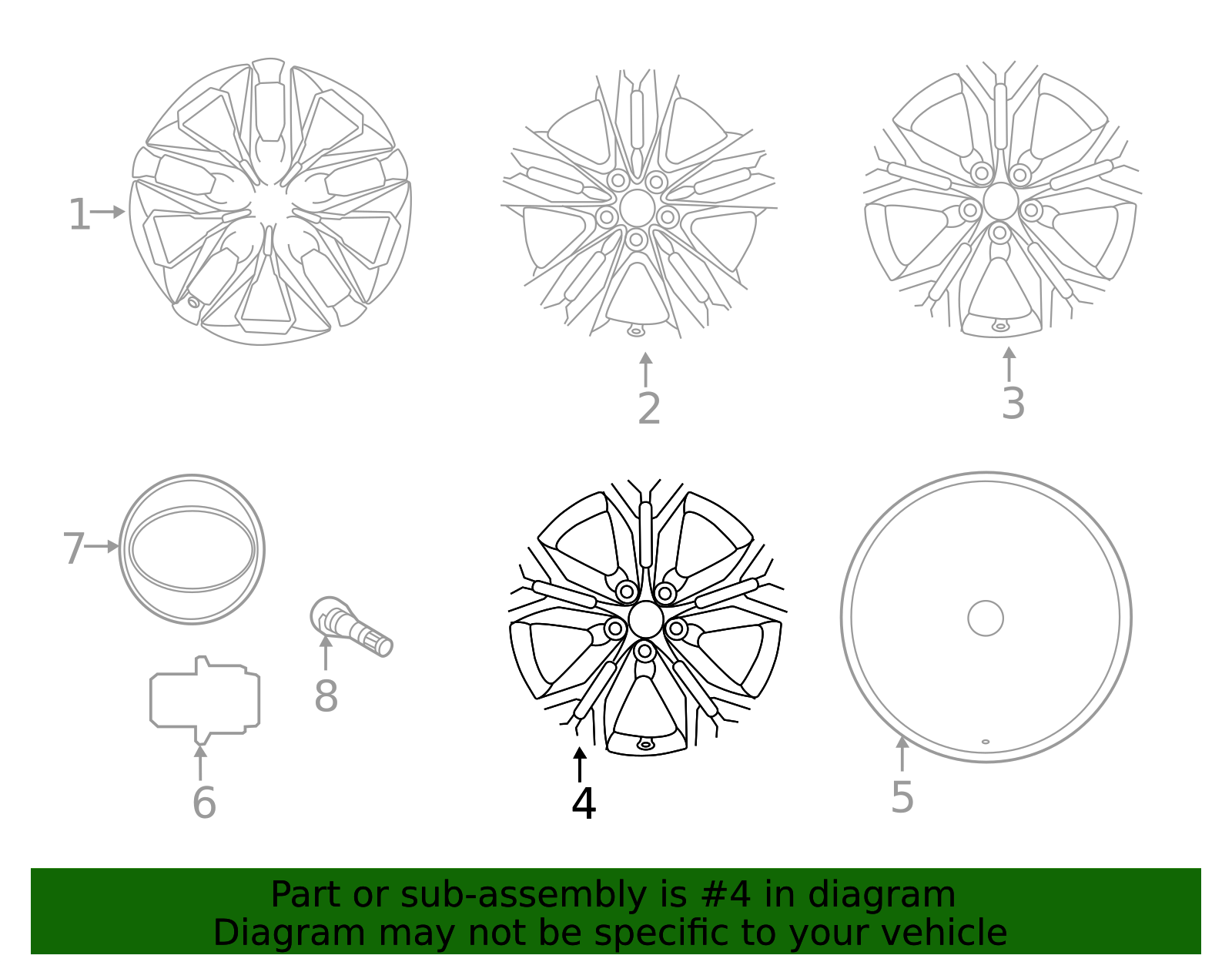 1
2
3
7
8
6
4
5

Part or sub-assembly is #4 in diagram
Diagram may not be specific to your vehicle