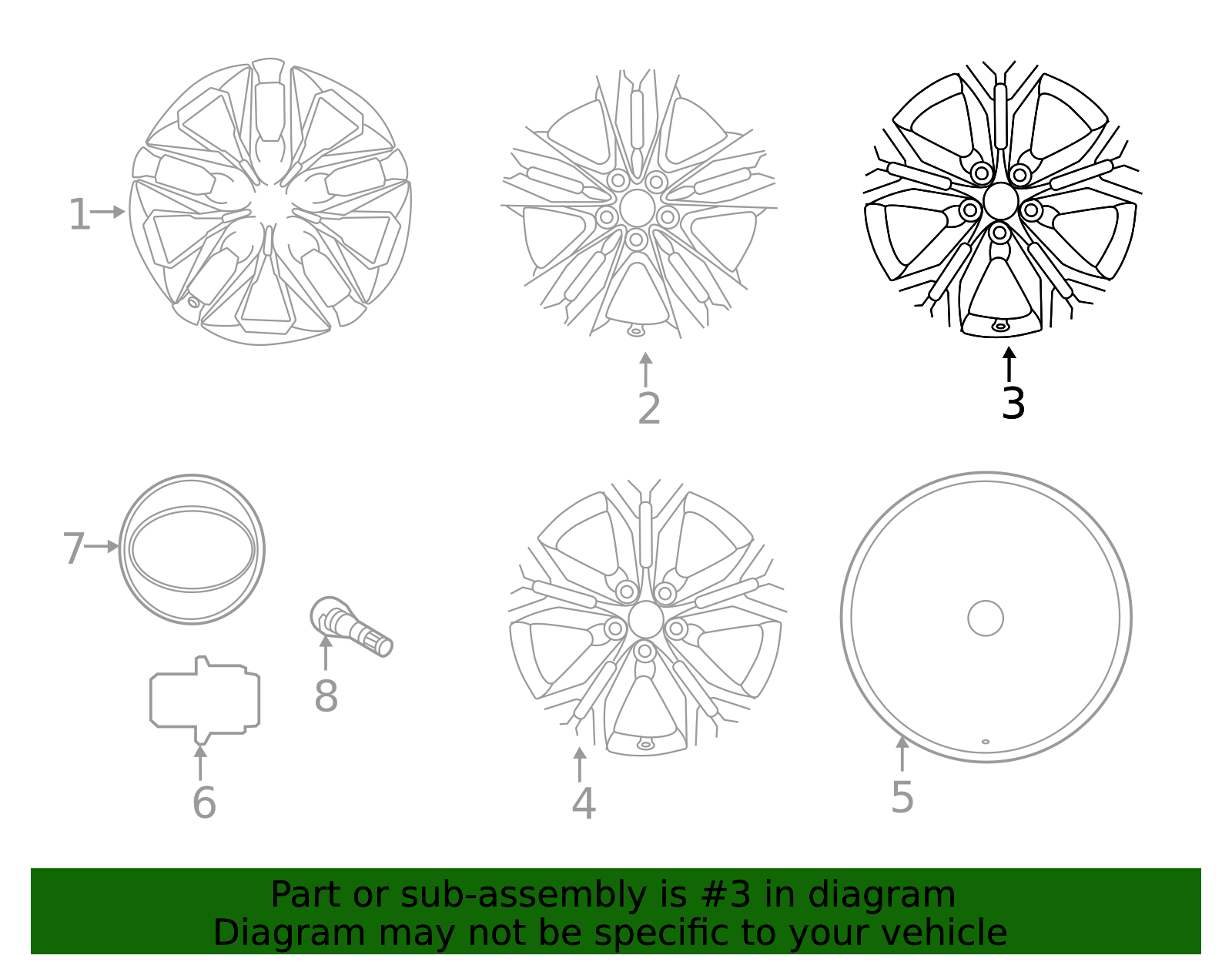 1
2
3
7
8
6
4
5

Part or sub-assembly is #3 in diagram
Diagram may not be specific to your vehicle