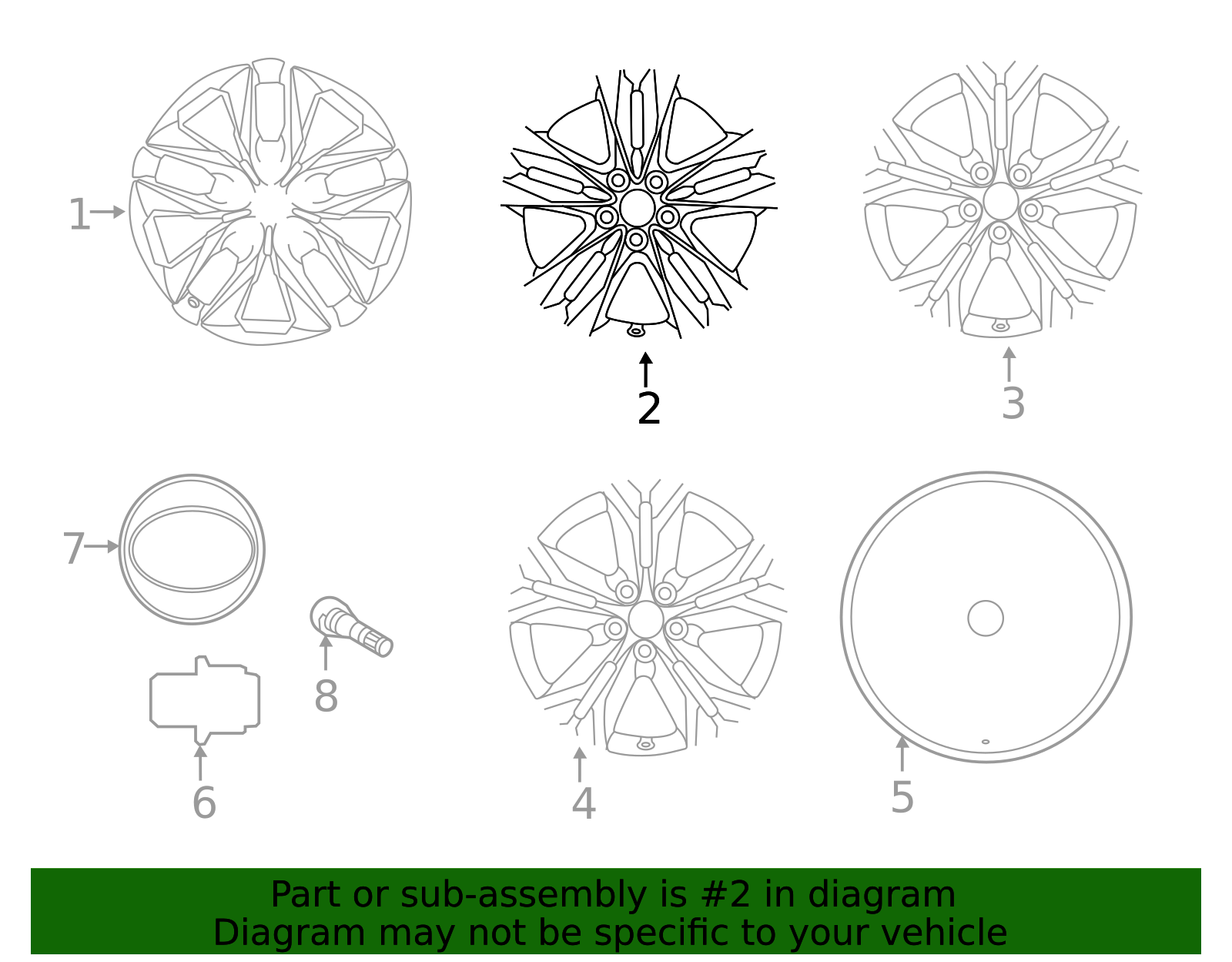 1

2

3

7

8

6

4

5

Part or sub-assembly is #2 in diagram
Diagram may not be specific to your vehicle