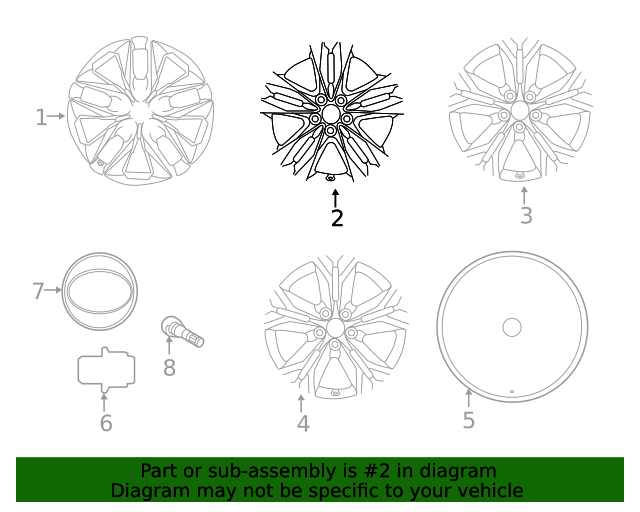 1
2
3
7
8
6
4
5

Part or sub-assembly is #2 in diagram
Diagram may not be specific to your vehicle