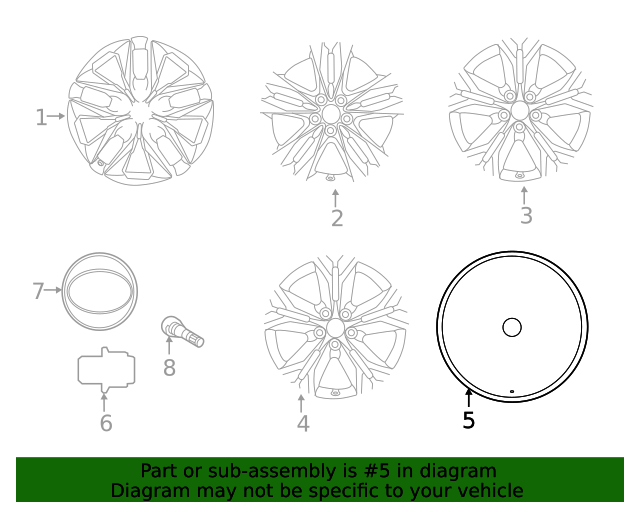 1
2
3
7
8
6
4
5

Part or sub-assembly is #5 in diagram
Diagram may not be specific to your vehicle