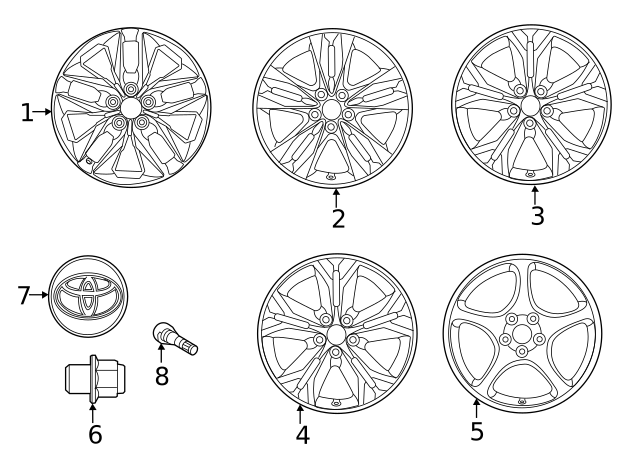 1
2
3
7
8
6
4
5