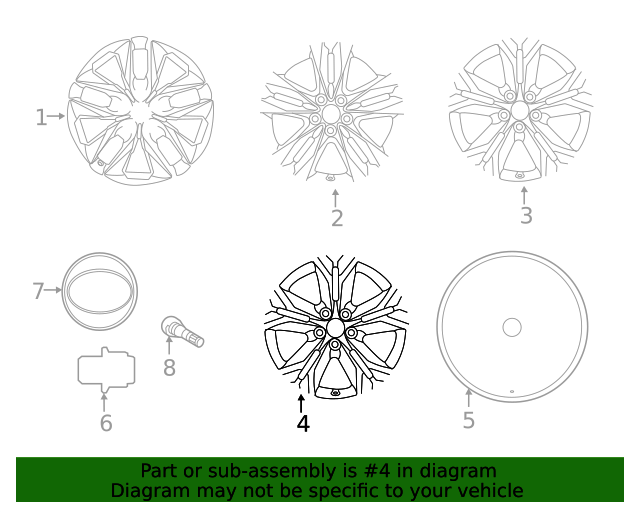 1
2
3
7
8
6
4
5

Part or sub-assembly is #4 in diagram
Diagram may not be specific to your vehicle