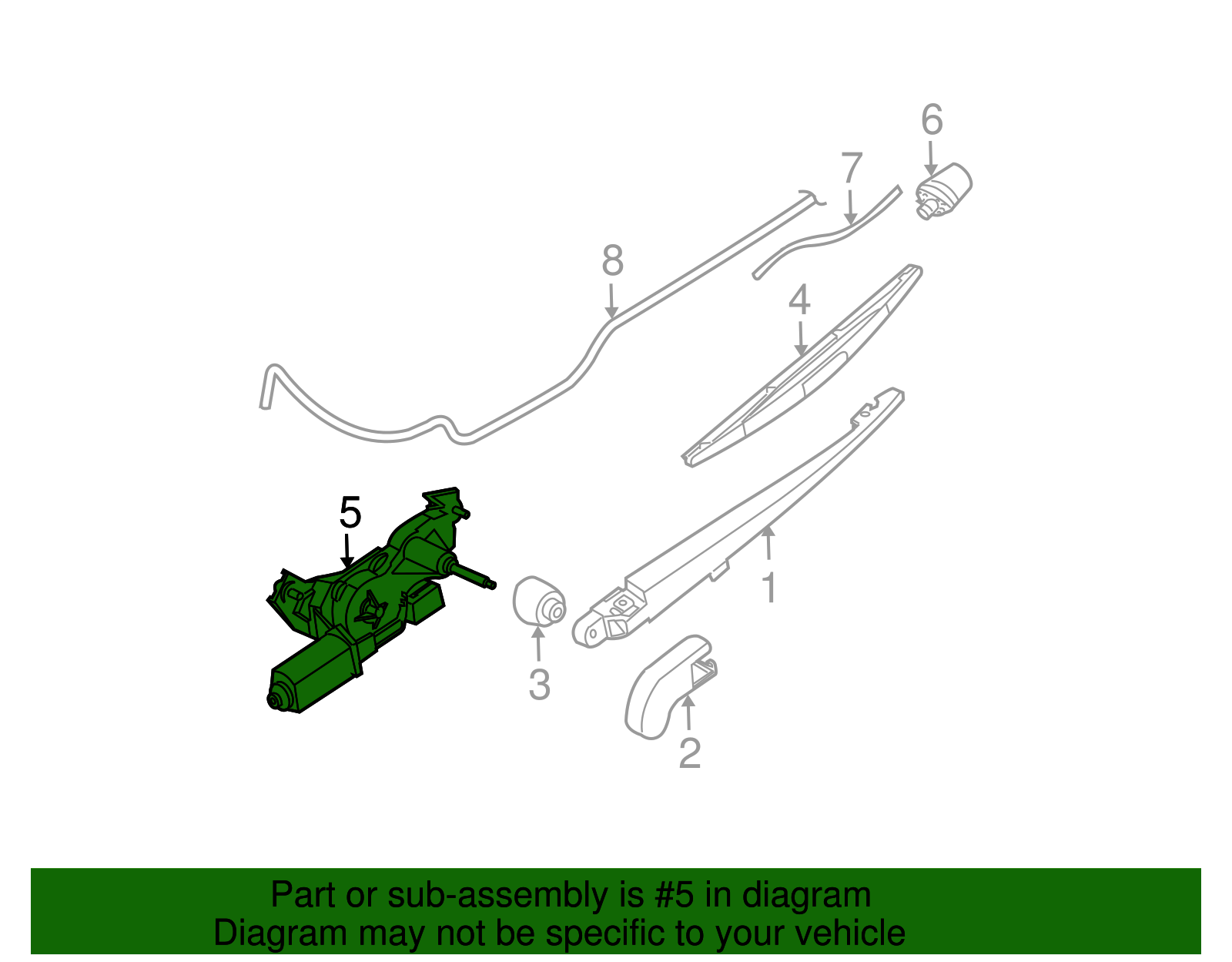 6
7
8
4
5
1
3
2
Part or sub-assembly is #5 in diagram
Diagram may not be specific to your vehicle