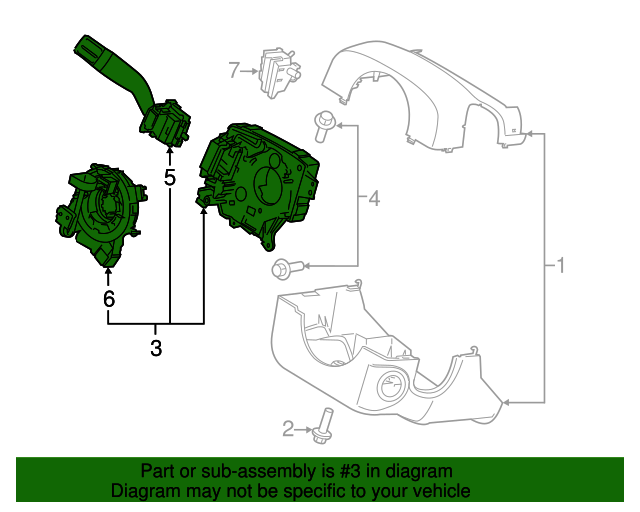 7
5
4
1
6
3
2

Part or sub-assembly is #3 in diagram
Diagram may not be specific to your vehicle