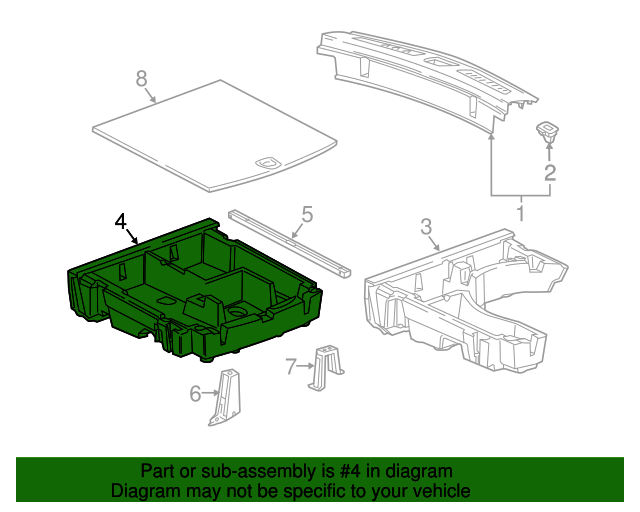 8

2

1

4

5

3

7

6

Part or sub-assembly is #4 in diagram
Diagram may not be specific to your vehicle